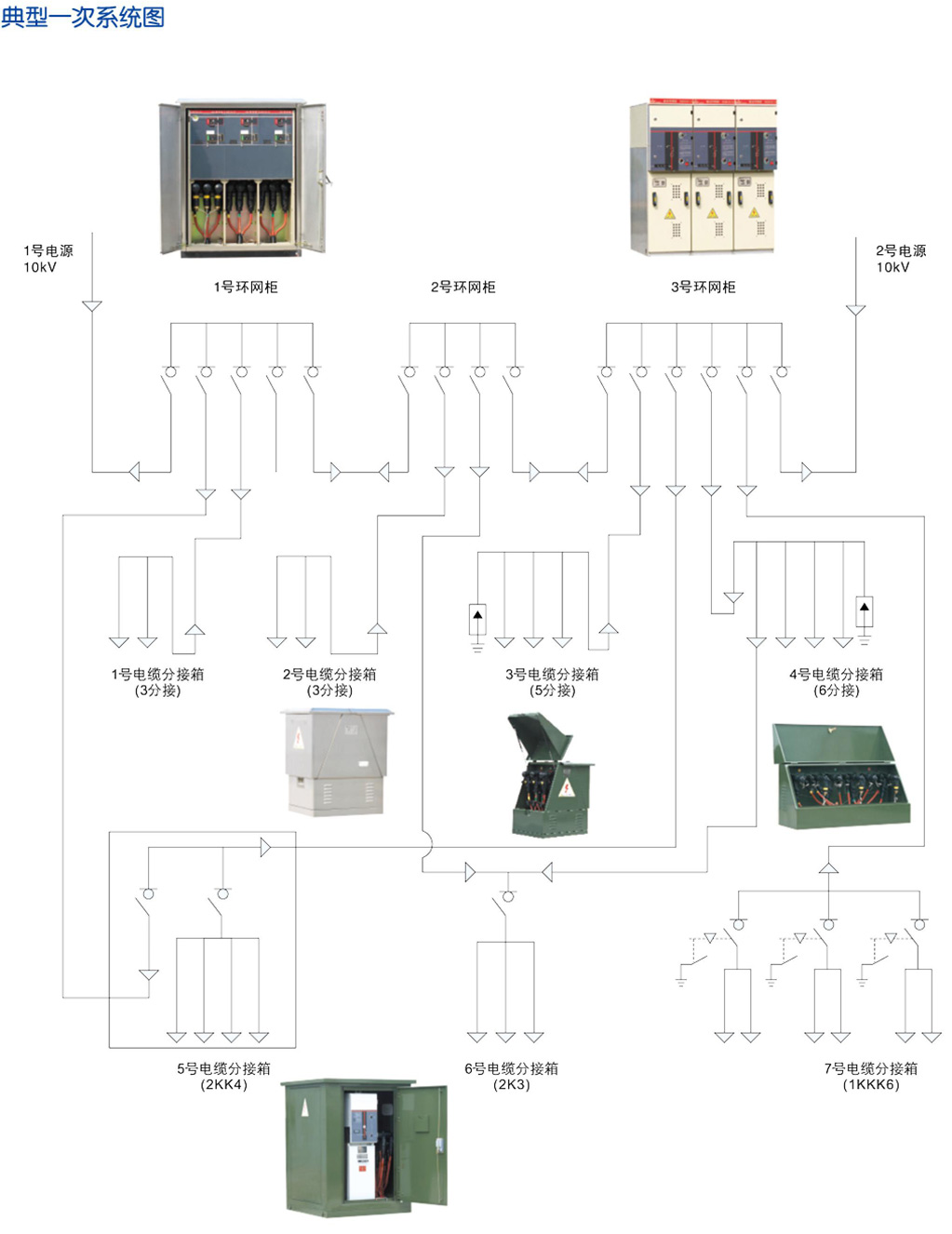 典型一次系统图

1号电源
10kV

1号环网柜

2号环网柜

3号环网柜

2号电源
10kV

1号电缆分接箱
(3分接)

2号电缆分接箱
(3分接)

3号电缆分接箱
(5分接)

4号电缆分接箱
(6分接)

5号电缆分接箱
(2KK4)

6号电缆分接箱
(2K3)

7号电缆分接箱
(1KKK6)